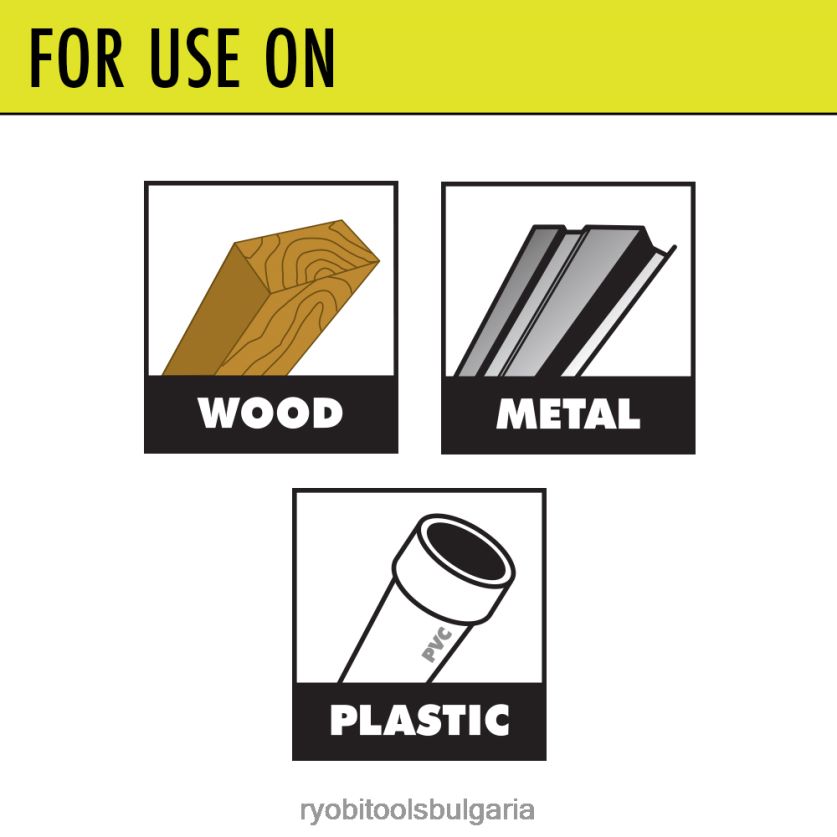 FOR USE ON

WOOD

METAL

PVC

PLASTIC

ryobitoolsbulgaria